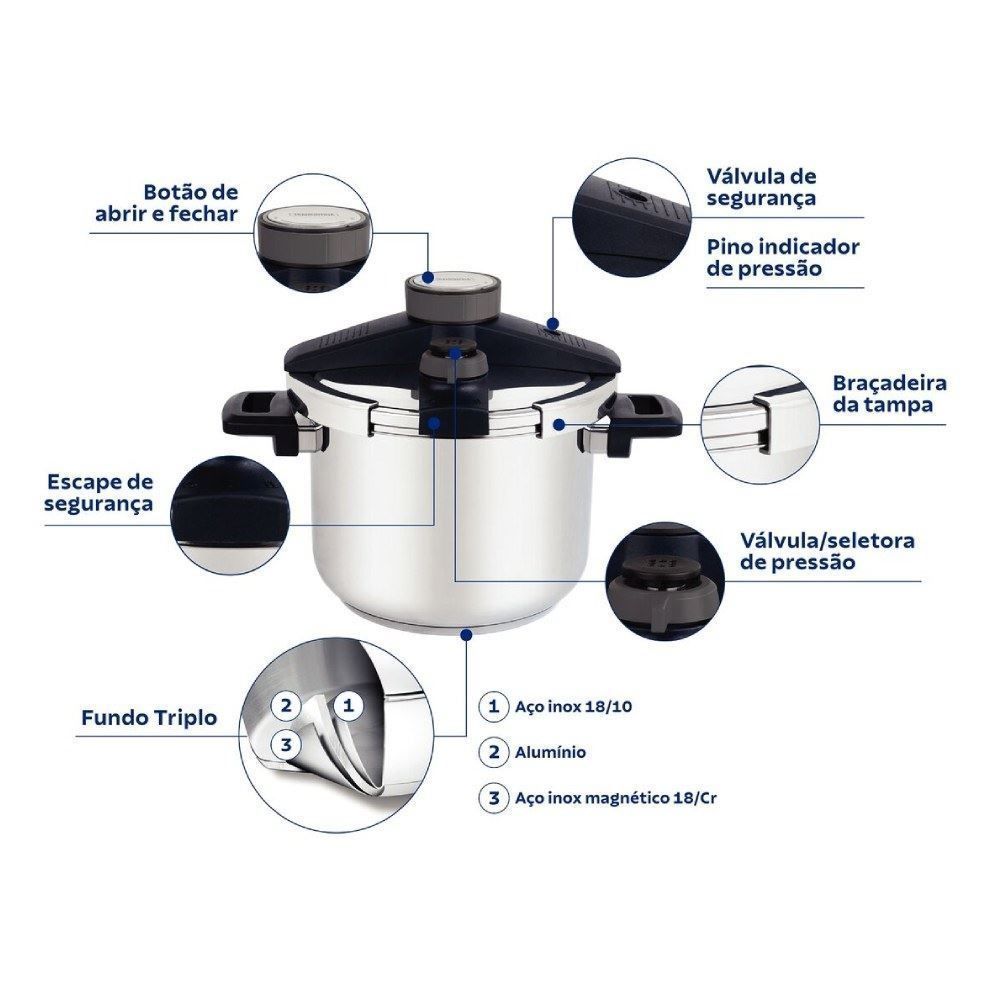 Botão de abrir e fechar

Válvula de segurança

Pino indicador de pressão

Braçadeira da tampa

Escape de segurança

Válvula/seletora de pressão

Fundo Triplo

2

1

3

1 Aço inox 18/10

2 Alumínio

3 Aço inox magnético 18/Cr