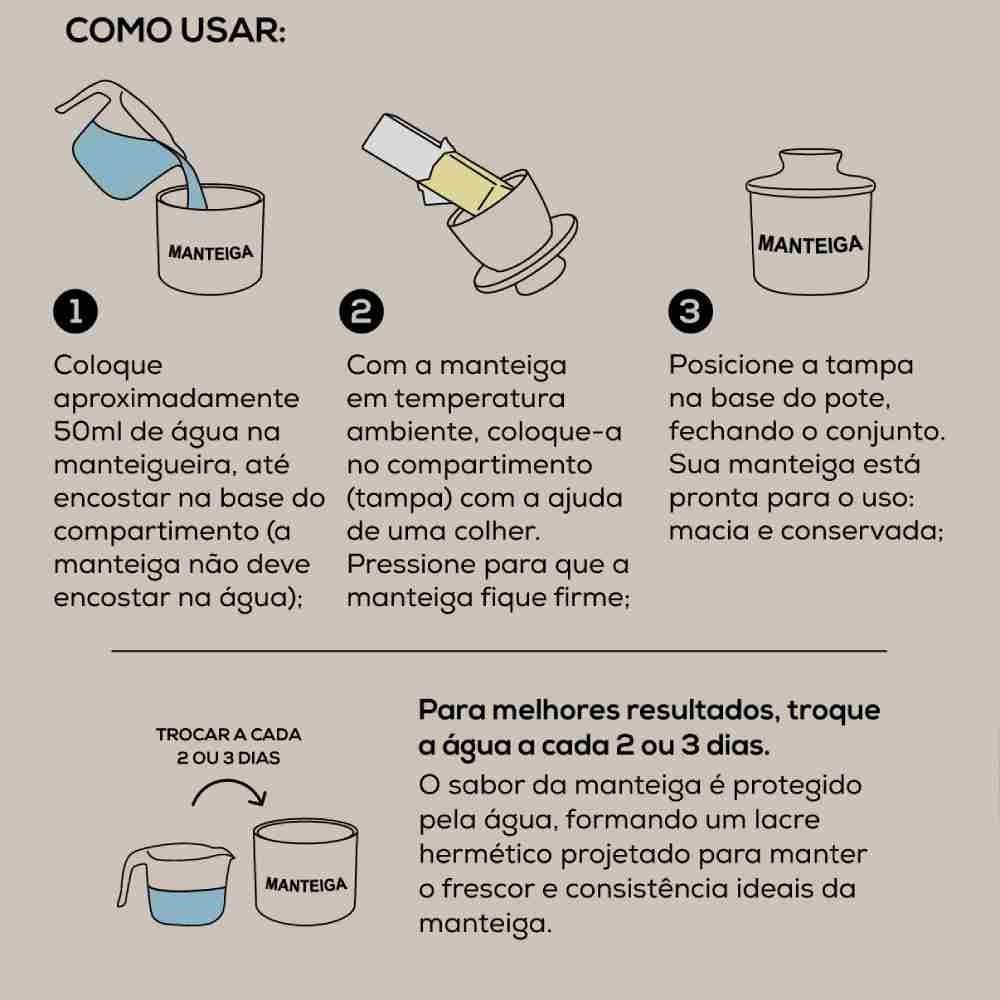 COMO USAR:

MANTEIGA

1

Coloque aproximadamente 50ml de água na manteigueira, até encostar na base do compartimento (a manteiga não deve encostar na água);

2

Com a manteiga em temperatura ambiente, coloque-a no compartimento (tampa) com a ajuda de uma colher. Pressione para que a manteiga fique firme;

MANTEIGA

3

Posicione a tampa na base do pote, fechando o conjunto. Sua manteiga está pronta para o uso: macia e conservada;

TROCAR A CADA 2 OU 3 DIAS

MANTEIGA

Para melhores resultados, troque a água a cada 2 ou 3 dias.

O sabor da manteiga é protegido pela água, formando um lacre hermético projetado para manter o frescor e consistência ideais da manteiga.